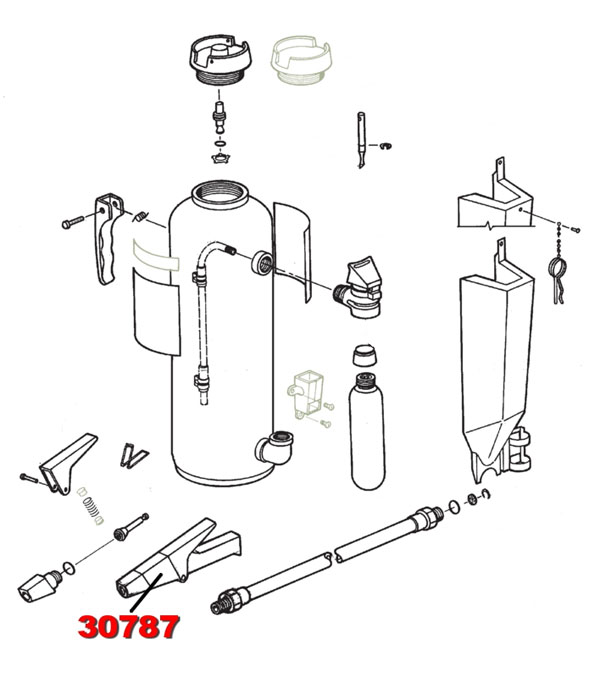 30787