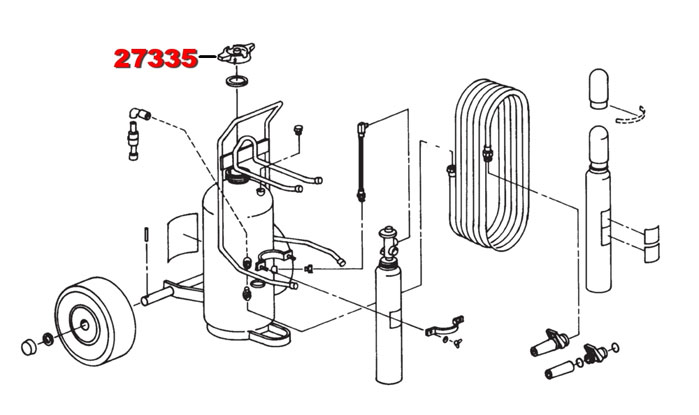 27335