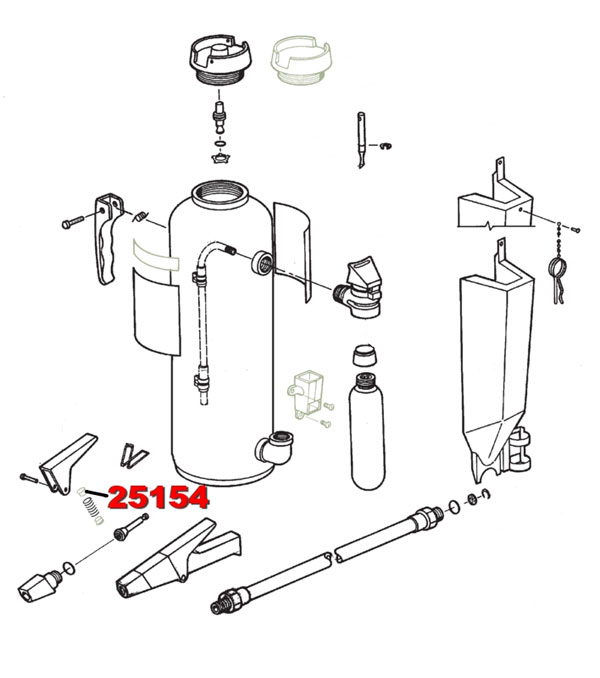 25154