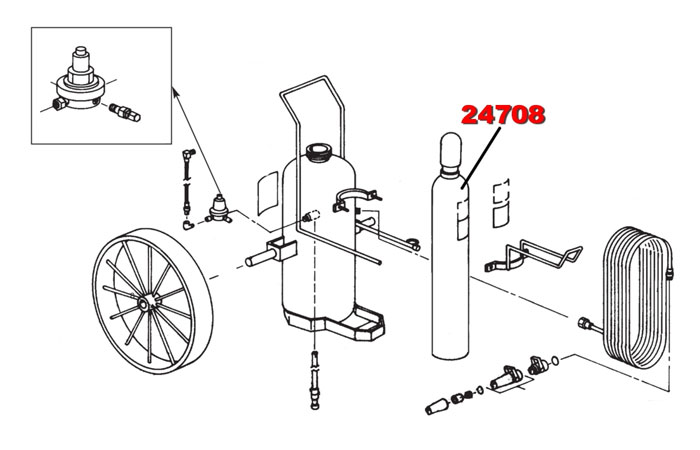 24708