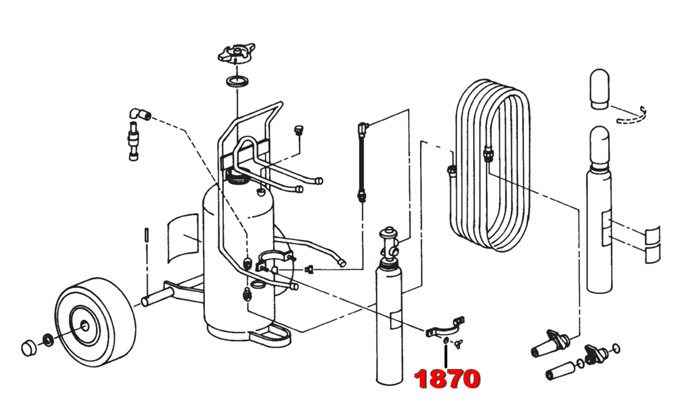 1870