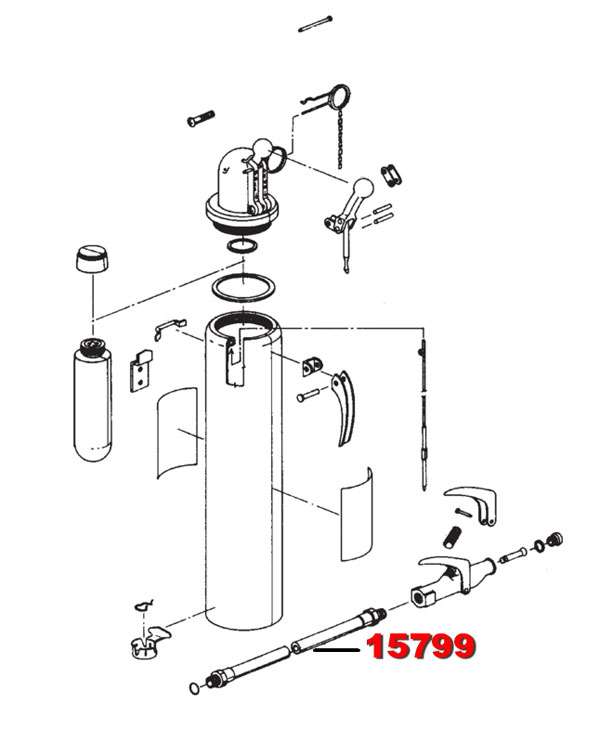 15799