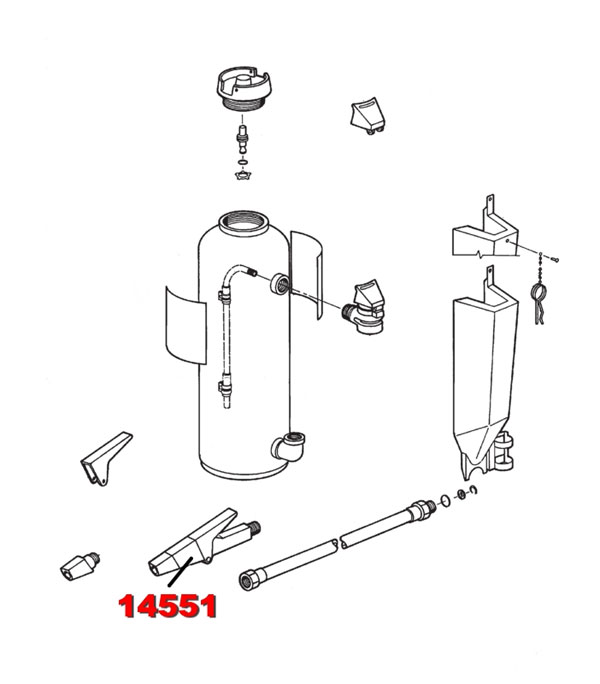 14551