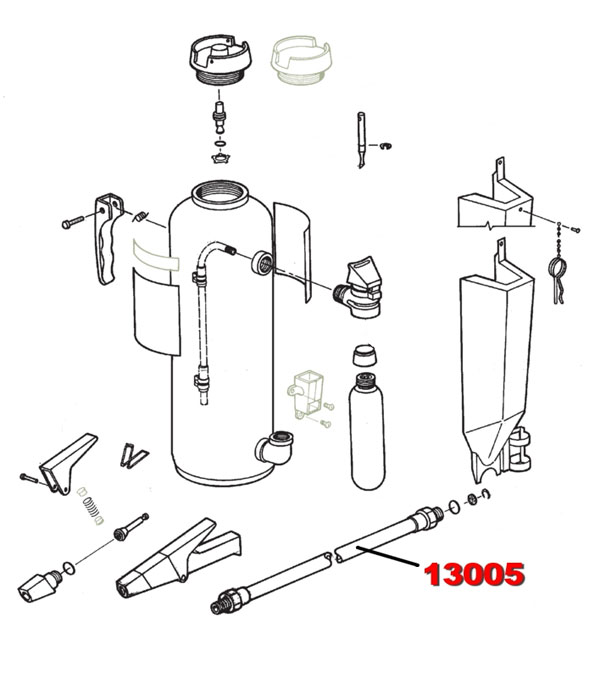 13005