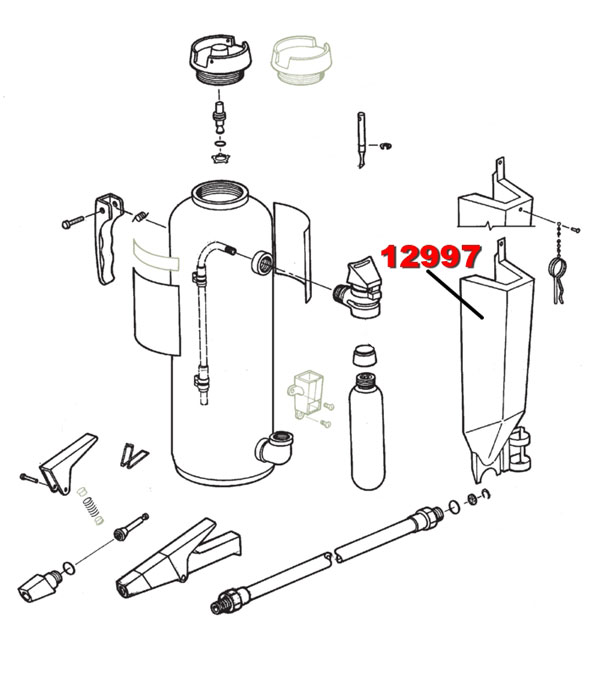 12997