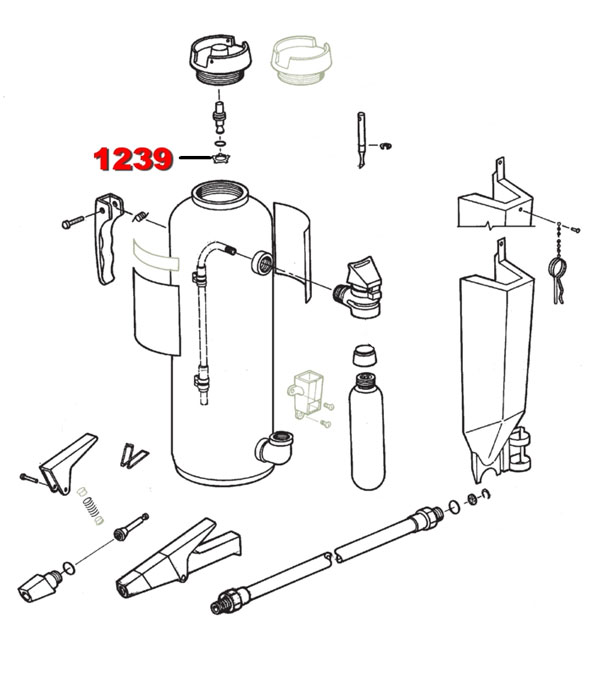 1239