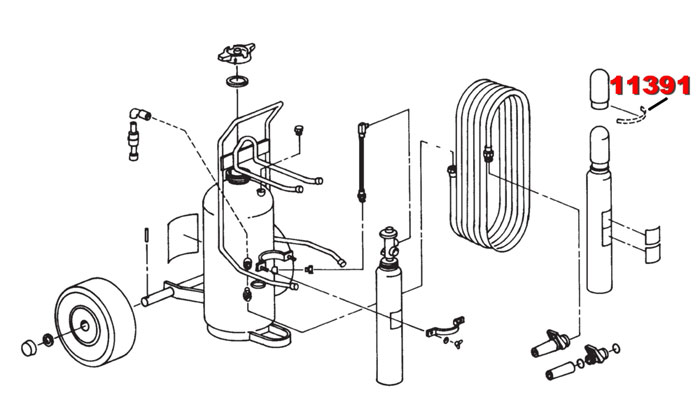 11391