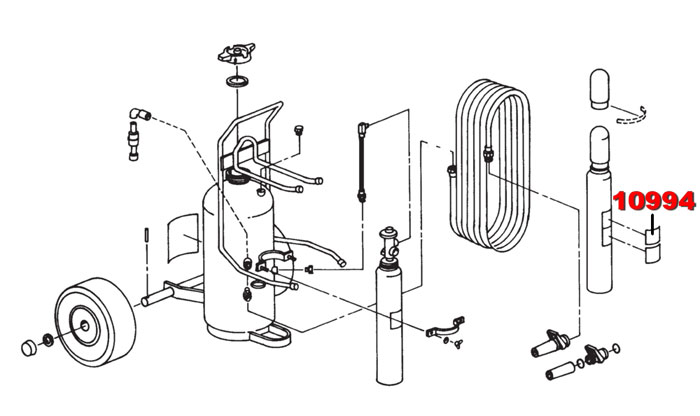 10994