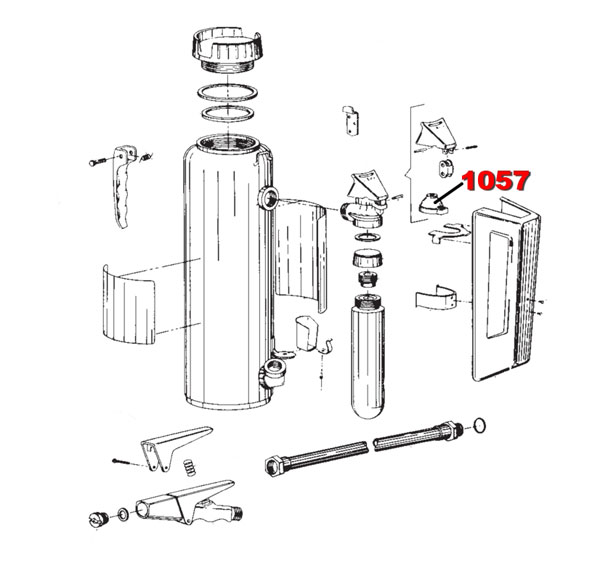 1057