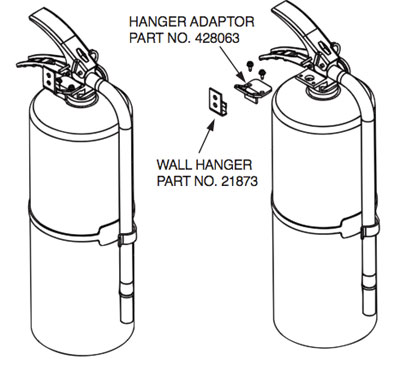 HANGER ADAPTOR
PART NO. 428063

WALL HANGER
PART NO. 21873