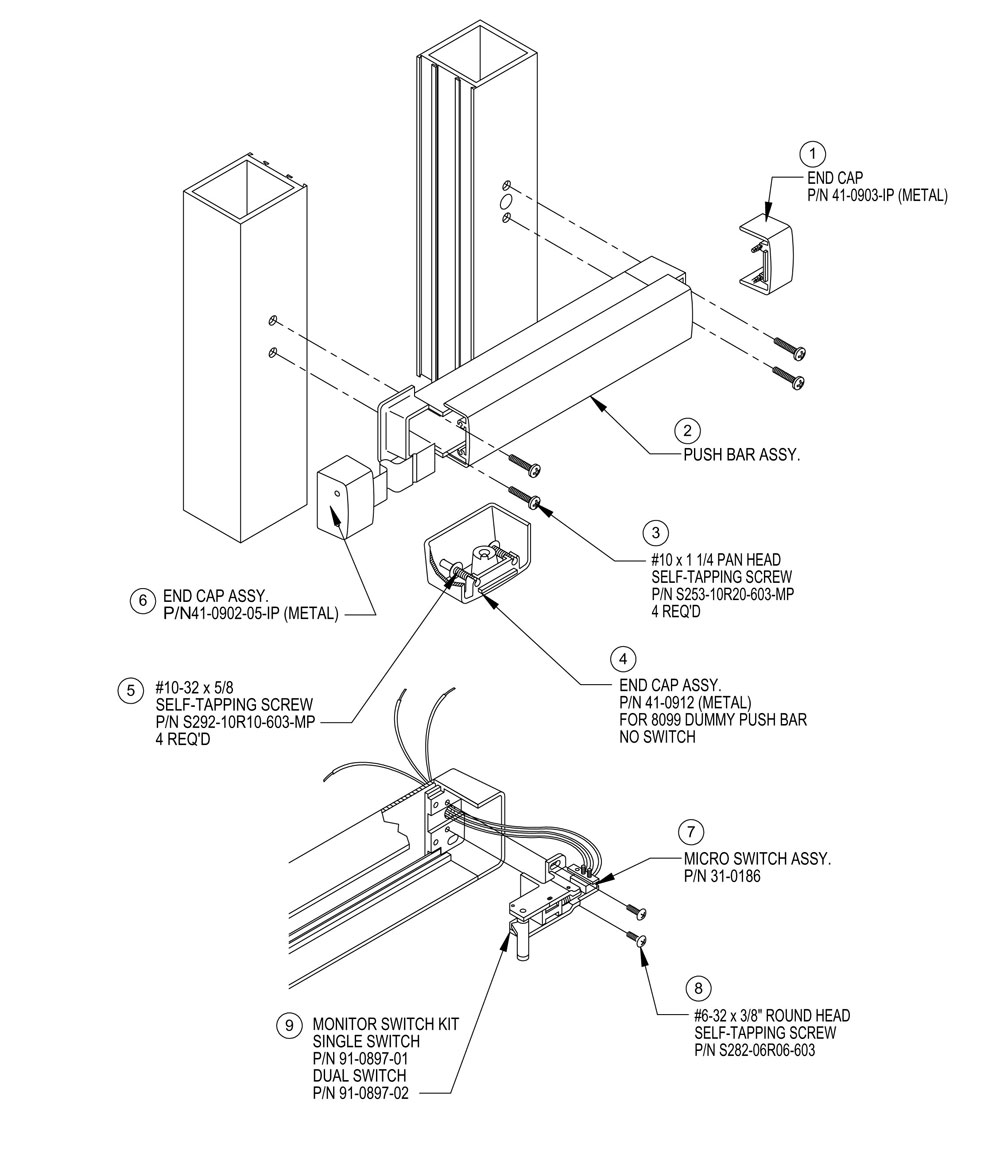 1
END CAP
P/N 41-0903-IP (METAL)

2
PUSH BAR ASSY.

3
#10 x 1 1/4 PAN HEAD
SELF-TAPPING SCREW
P/N S253-10R20-603-MP
4 REQ'D

6
END CAP ASSY.
P/N41-0902-05-IP (METAL)

4
END CAP ASSY.
P/N 41-0912 (METAL)
FOR 8099 DUMMY PUSH BAR
NO SWITCH

5
#10-32 x 5/8
SELF-TAPPING SCREW
P/N S292-10R10-603-MP
4 REQ'D

7
MICRO SWITCH ASSY.
P/N 31-0186

8
#6-32 x 3/8" ROUND HEAD
SELF-TAPPING SCREW
P/N S282-06R06-603

9
MONITOR SWITCH KIT
SINGLE SWITCH
P/N 91-0897-01
DUAL SWITCH
P/N 91-0897-02