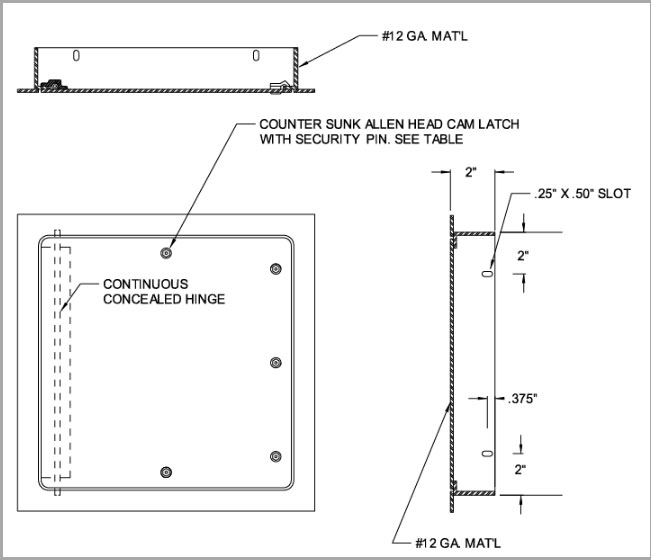 #12 GA. MAT'L

COUNTER SUNK ALLEN HEAD CAM LATCH WITH SECURITY PIN. SEE TABLE

2"

.25" X .50" SLOT

2"

CONTINUOUS CONCEALED HINGE

.375"

2"

#12 GA. MAT'L