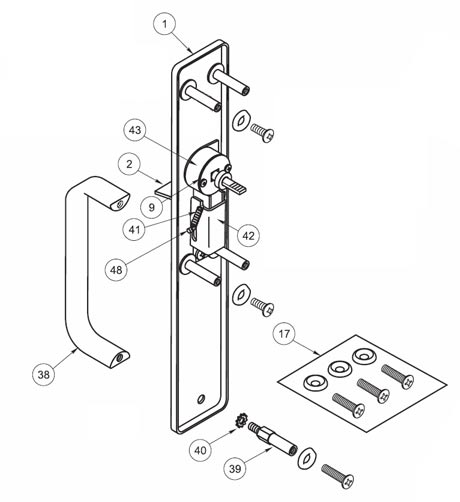 1
43
2
9
41
42
48
17
38
40
39