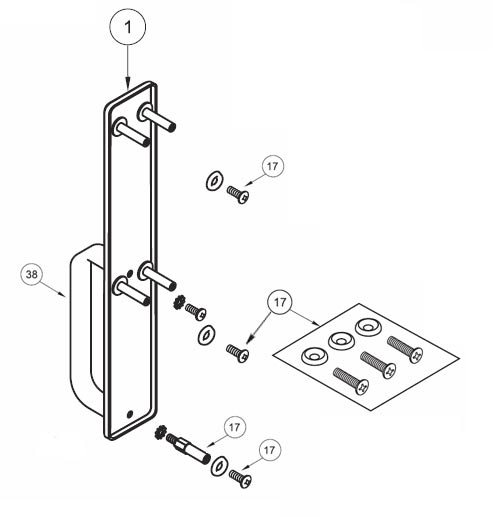 1

17

38

17

17

17