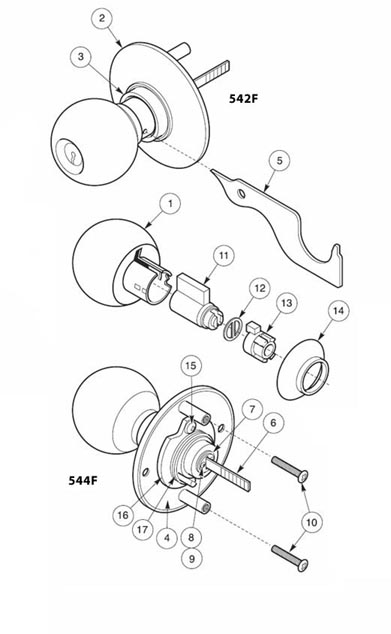 2
3
542F
5
1
11
12
13
14
15
7
6
544F
16
17
4
8
9
10