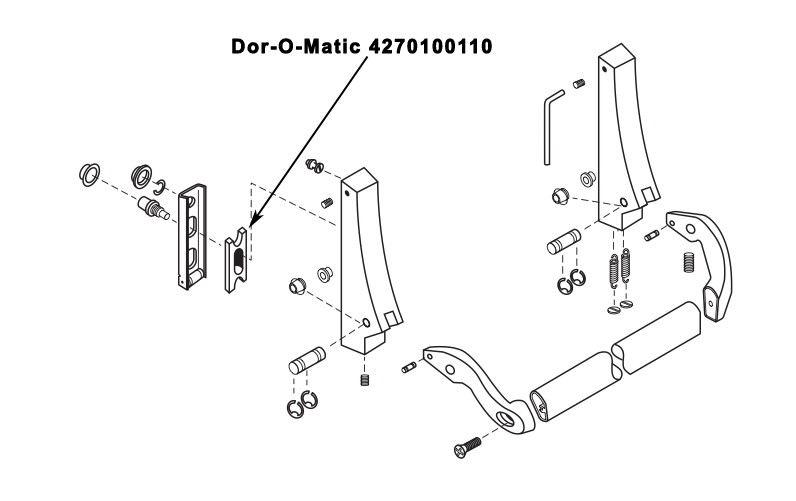 Dor-O-Matic 4270100110