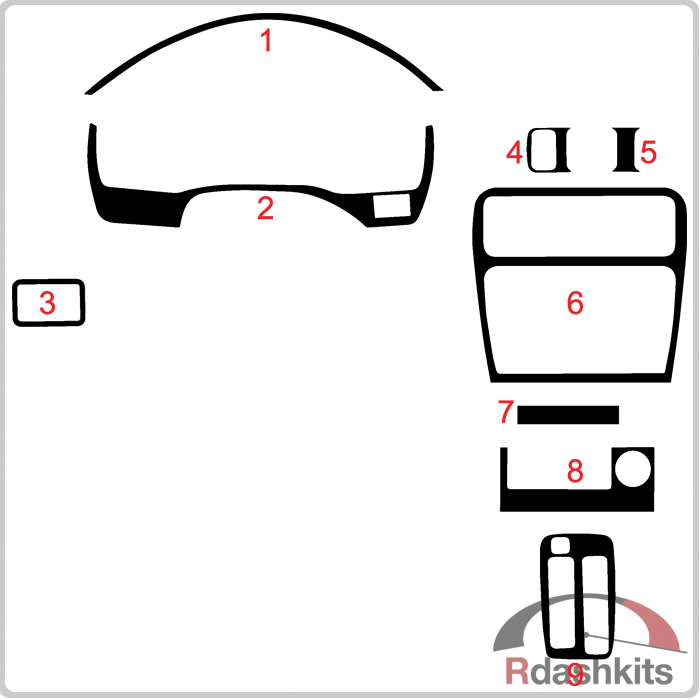 1
2
3
4
5
6
7
8
9
Rdashkits