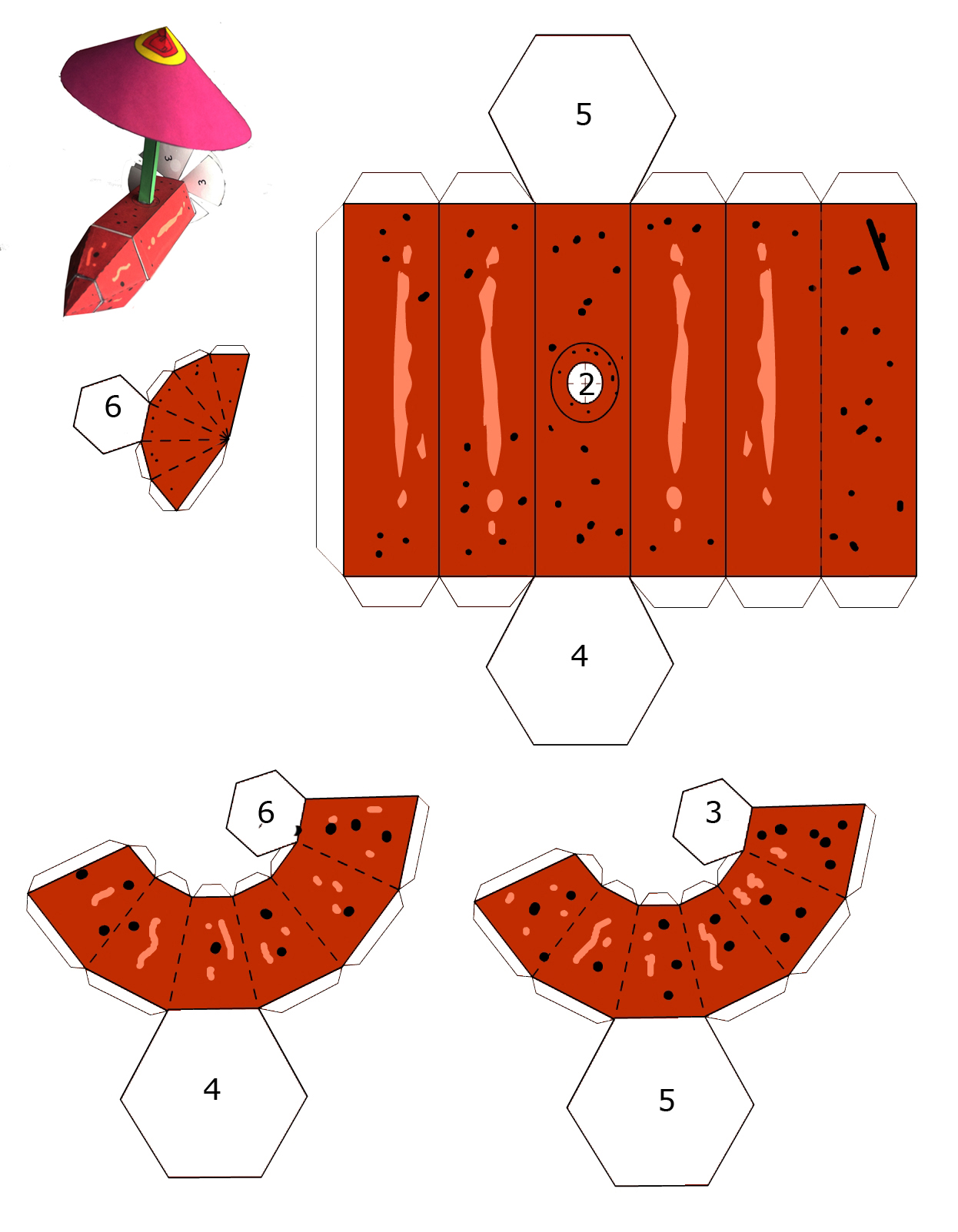 3
3

5

6

2

4

6

3

4

5