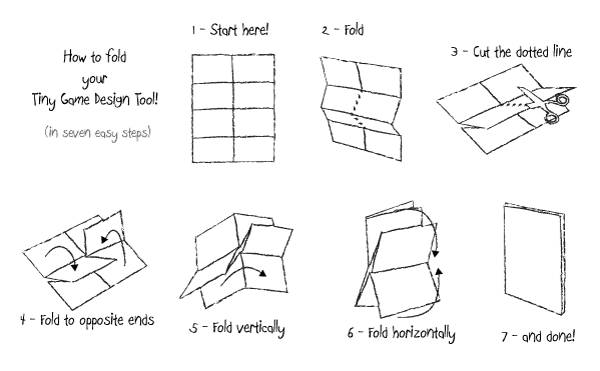 How to fold your Tiny Game Design Tool!

(in seven easy steps)

1 - Start here!

2 - Fold

3 - Cut the dotted line

4 - Fold to opposite ends

5 - Fold vertically

6 - Fold horizontally

7 - and done!