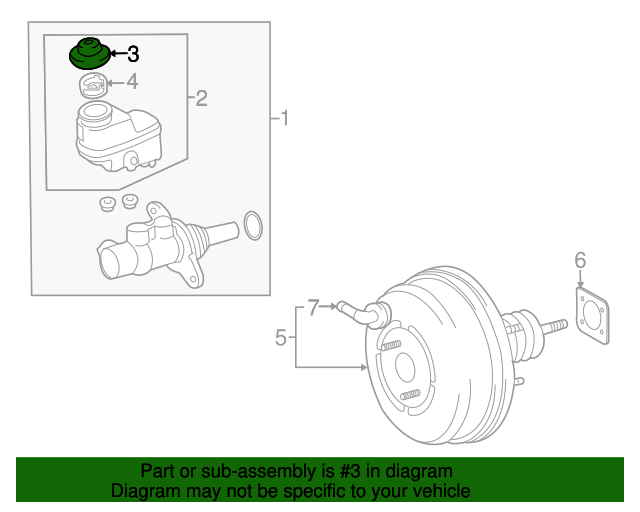 3
4
2
1
6
7
5

Part or sub-assembly is #3 in diagram
Diagram may not be specific to your vehicle