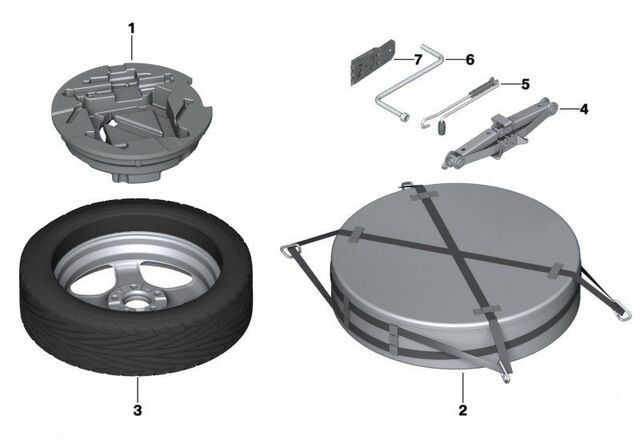 1
7
6
5
4
3
2