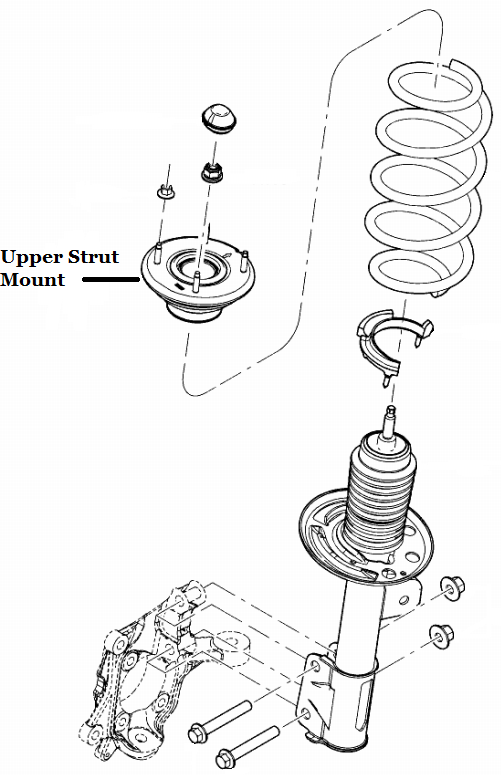 Upper Strut Mount