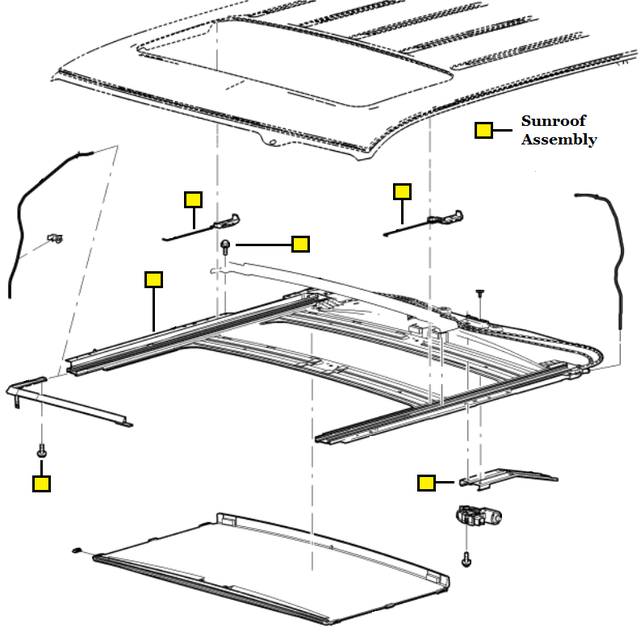 Sunroof Assembly