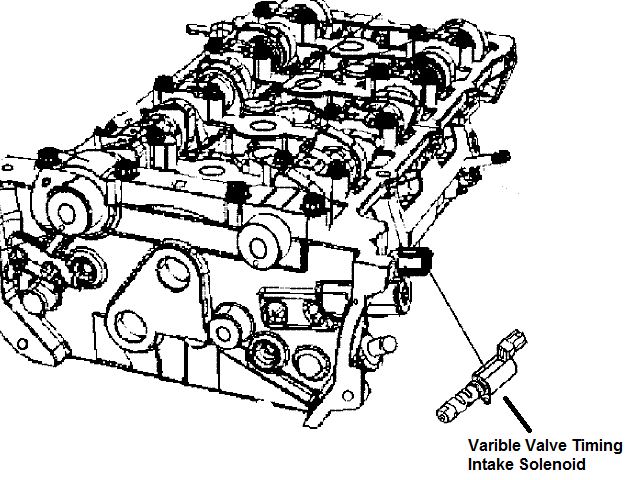 Varible Valve Timing
Intake Solenoid