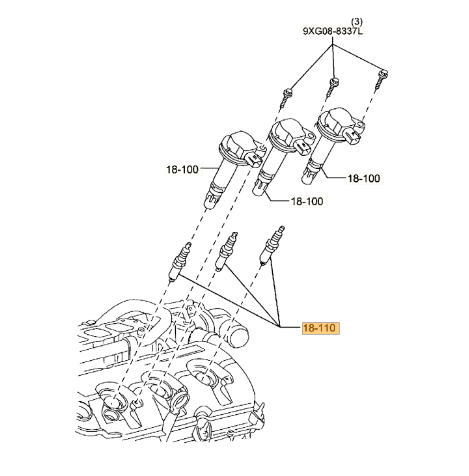 (3)
9XG08-8337L

18-100

18-100

18-100

18-110