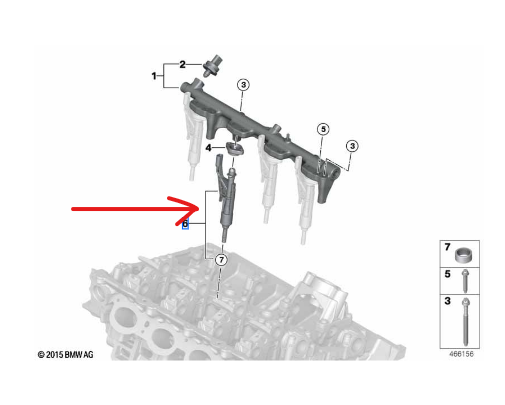 1
2
3
5
3
4
6
7
7
5
3
© 2015 BMW AG
466156