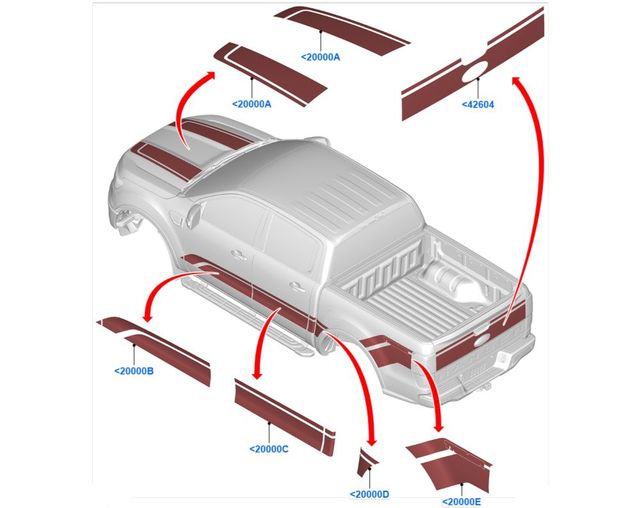 <20000A

<20000A

<42604

<20000B

<20000C

<20000D

<20000E