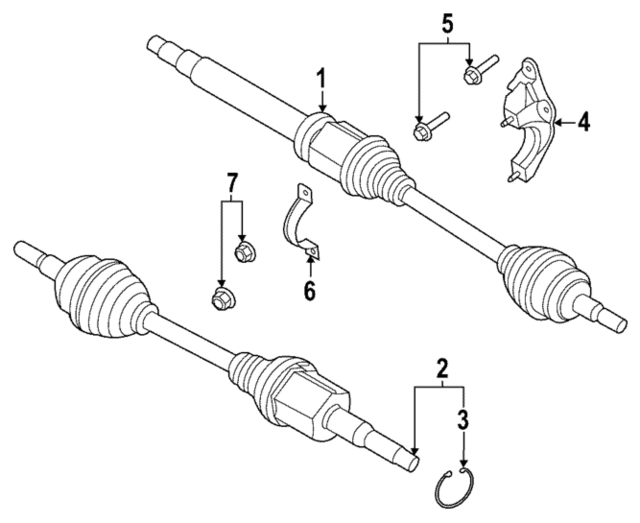 5
1
4
7
6
2
3