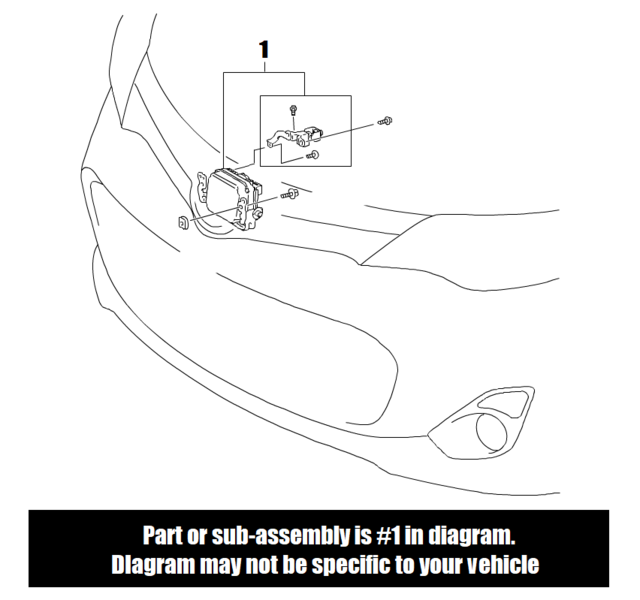 1

Part or sub-assembly is #1 in diagram.
Diagram may not be specific to your vehicle