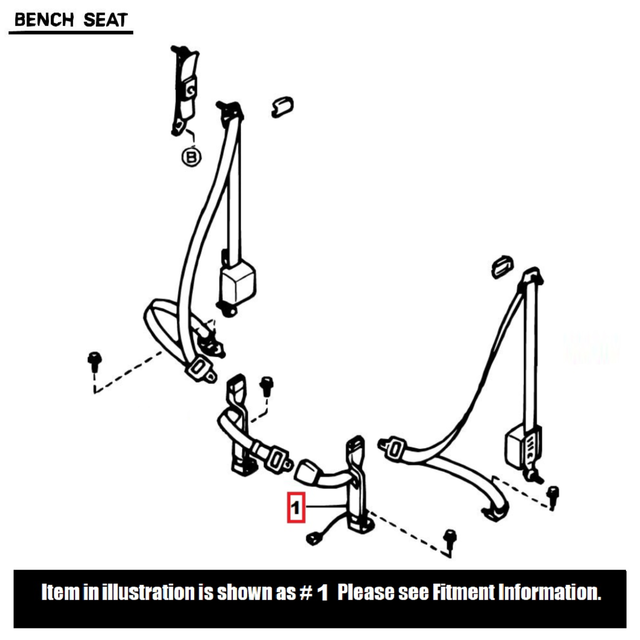 BENCH SEAT

B

1

Item in illustration is shown as # 1 Please see Fitment Information.