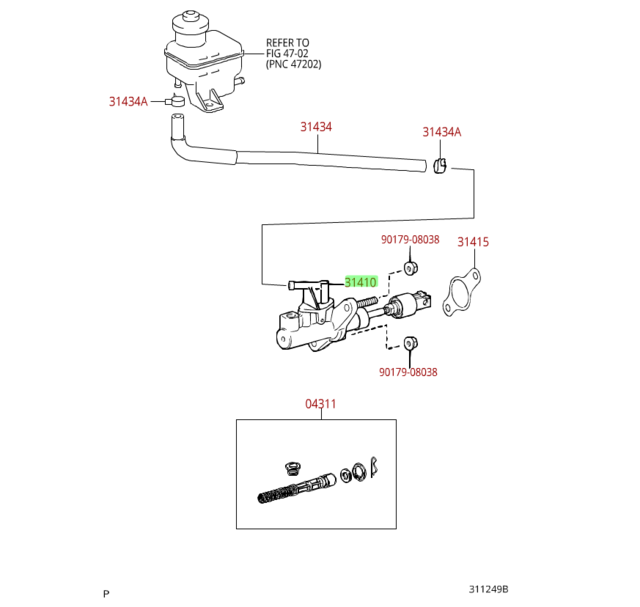 REFER TO
FIG 47-02
(PNC 47202)

31434A

31434

31434A

90179-08038

31415

31410

90179-08038

04311

P

311249B