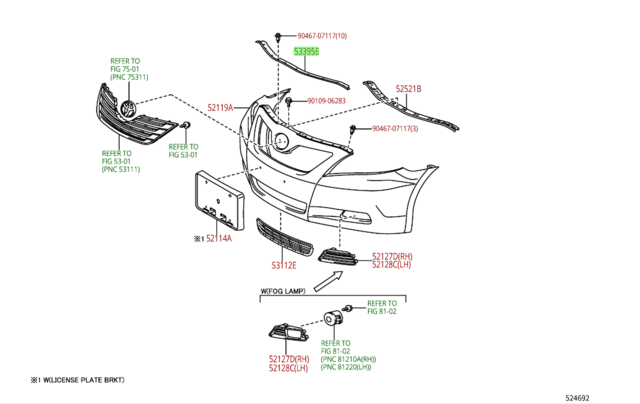 90467-07117(10)

53395E

REFER TO
FIG 75-01
(PNC 75311)

52521B

52119A

90109-06283

90467-07117(3)

REFER TO
FIG 53-01
(PNC 53111)

REFER TO
FIG 53-01

※1 52114A

53112E

52127D(RH)
52128C(LH)

W(FOG LAMP)

REFER TO
FIG 81-02

REFER TO
FIG 81-02
(PNC 81210A(RH))
(PNC 81220(LH))

52127D(RH)
52128C(LH)

※1 W(LICENSE PLATE BRKT)

524692