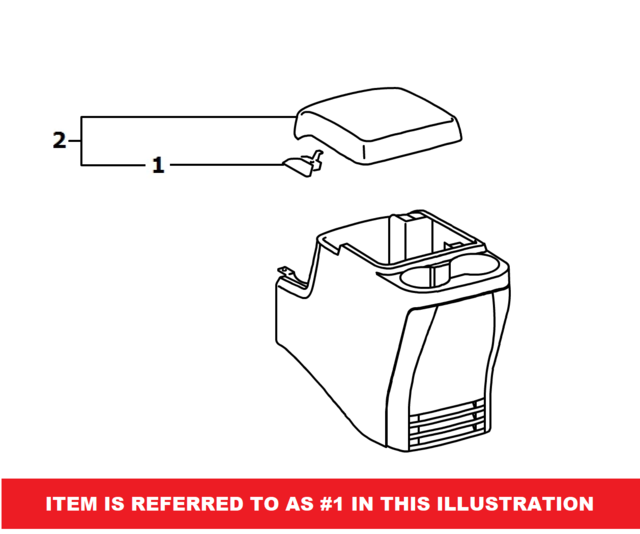 2
1
ITEM IS REFERRED TO AS #1 IN THIS ILLUSTRATION