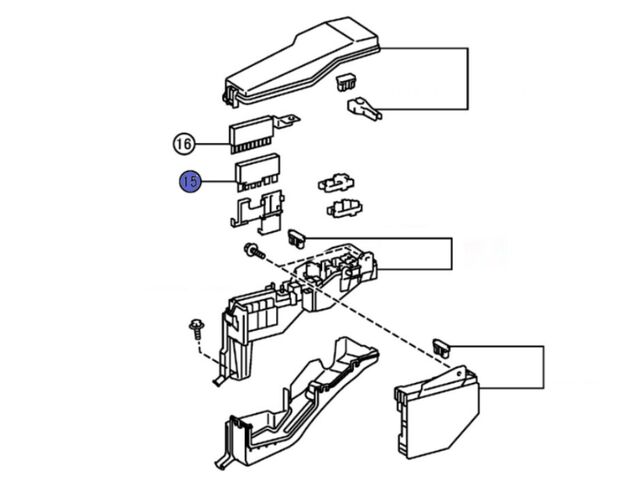 16
15