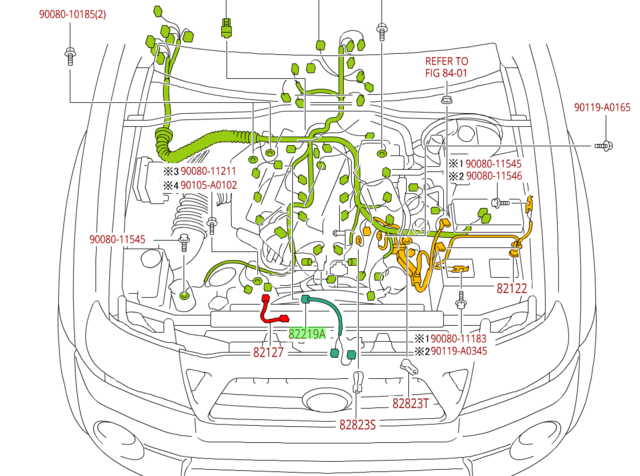 90080-10185(2)

REFER TO
FIG 84-01

90119-A0165

※1 90080-11545
※2 90080-11546

※3 90080-11211
※4 90105-A0102

90080-11545

82122

82219A

82127

※1 90080-11183
※2 90119-A0345

82823T

82823S