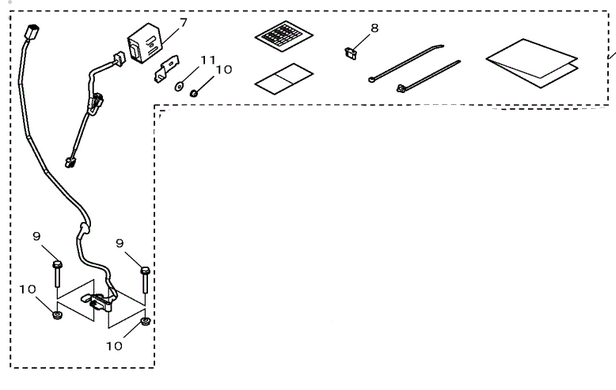 7

11

10

8

9

9

10

10