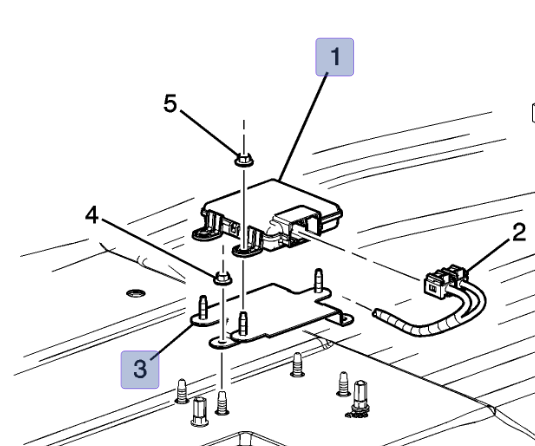 1
5
4
2
3