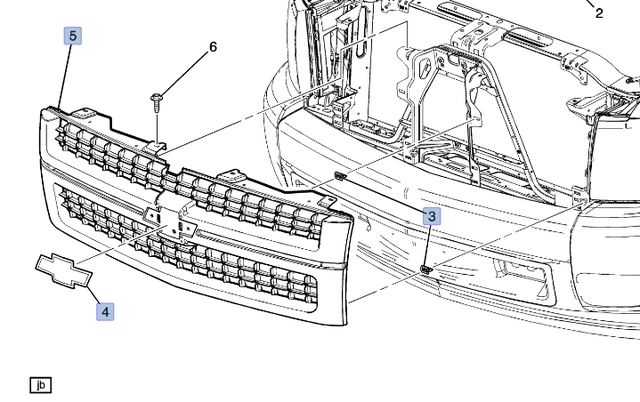 2
5
6
3
4
jb