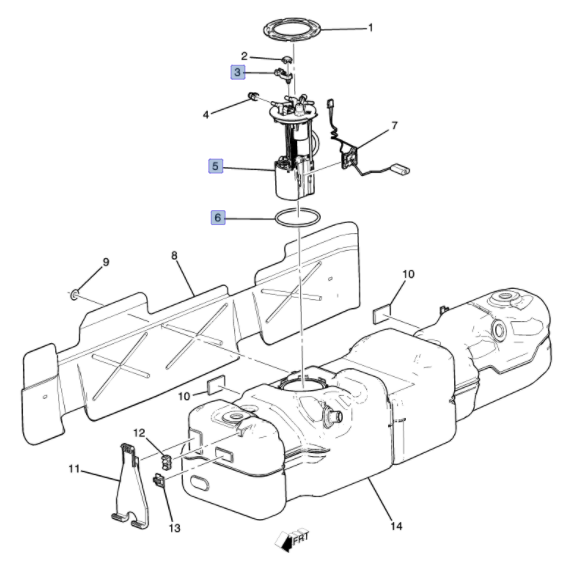 1
2
3
4
7
5
6
9
8
10
10
12
11
13
14
FRT