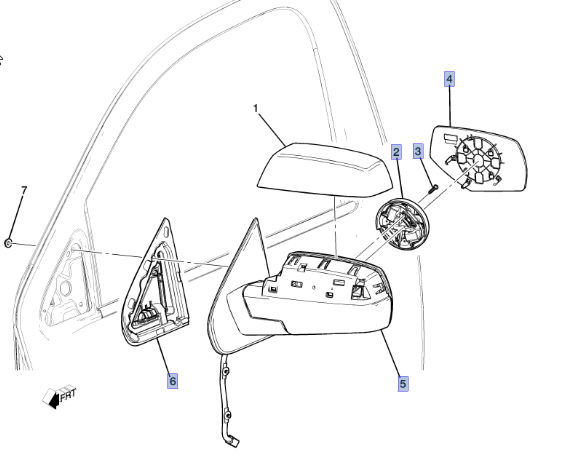 4
1
2
3
7
6
5
FRT