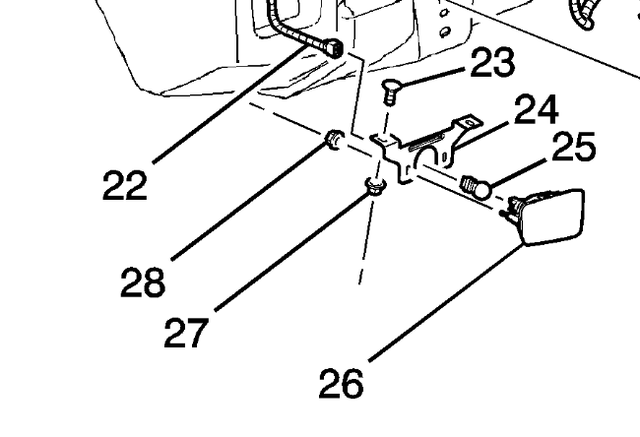 23
24
25
22
28
27
26