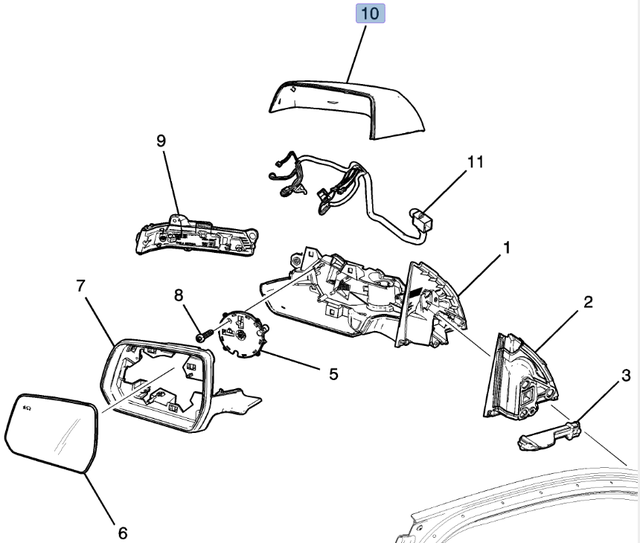 10
9
11
1
7
8
2
5
3
6