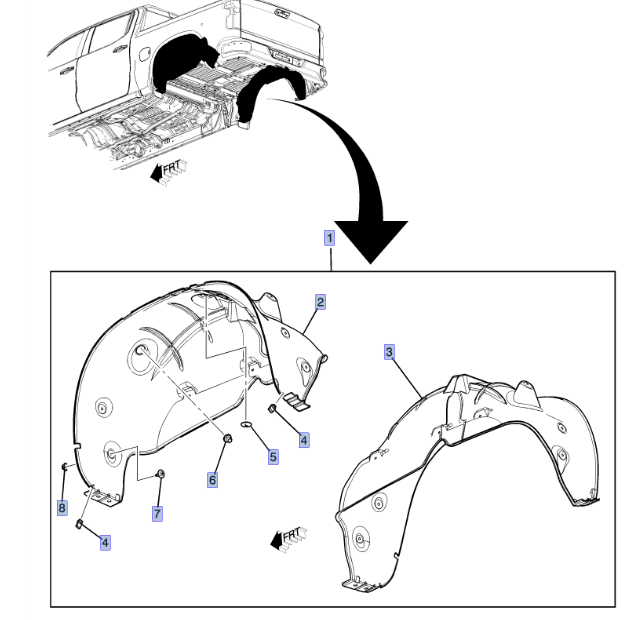 FRT

1

2

3

4

5

6

7

8

4

FRT