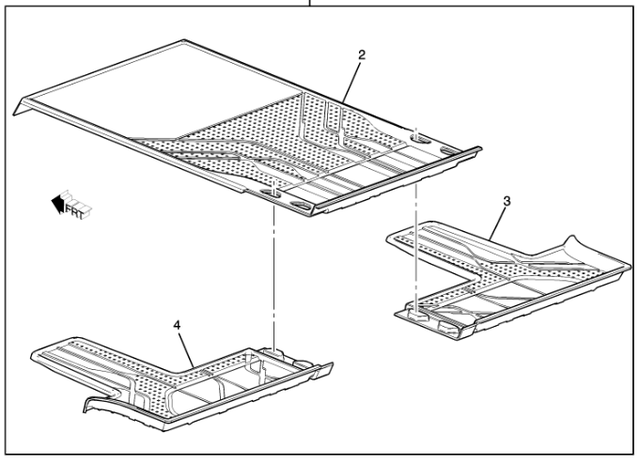 2

FRT

3

4