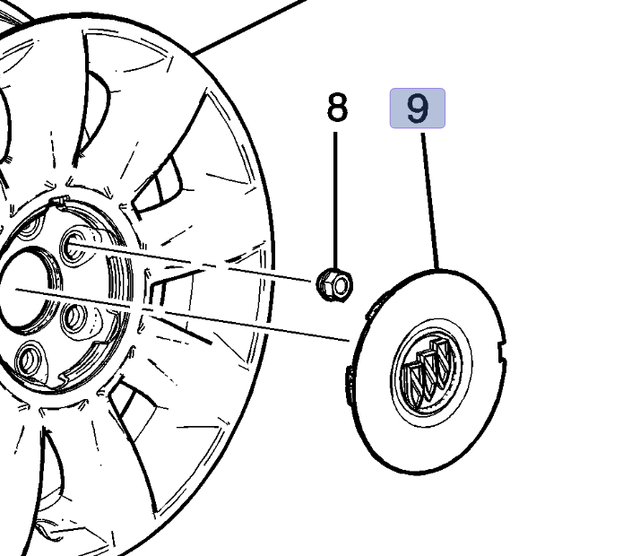 8
9