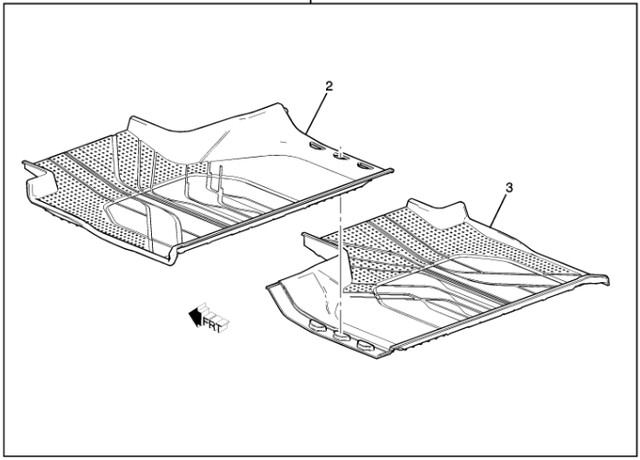 2
3
FRT